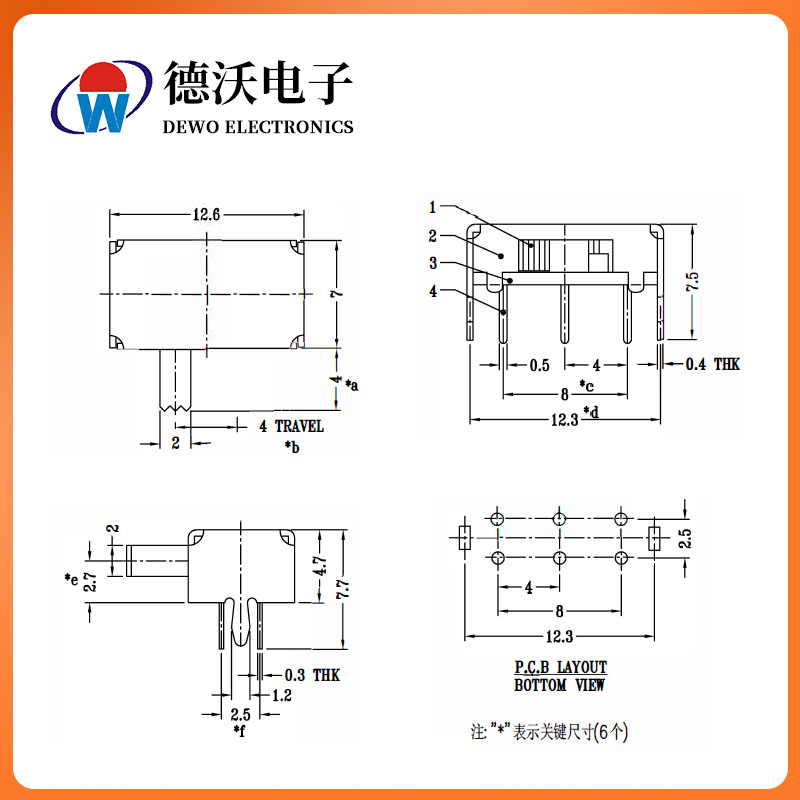 W 德沃电子
DEWO ELECTRONICS

12.6
7
4 *a
4 TRAVEL
2
*b

1
2
3
4
7.5
0.5
4
0.4 THK
8
*c
12.3
*d

2
*e
2.7
4.7
7.7
0.3 THK
1.2
2.5
*f

2.5
4
8
12.3
P.C.B LAYOUT
BOTTOM VIEW

注: "*" 表示关键尺寸(6个)